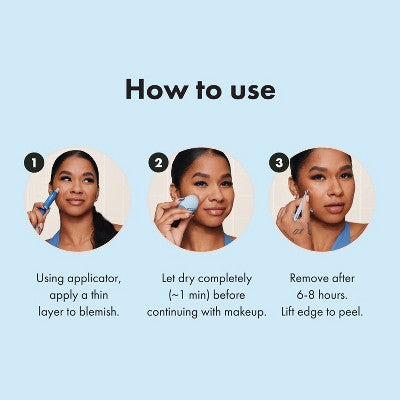 How to use

1

Using applicator, apply a thin layer to blemish.

2

Let dry completely (~1 min) before continuing with makeup.

3

Remove after 6-8 hours. Lift edge to peel.