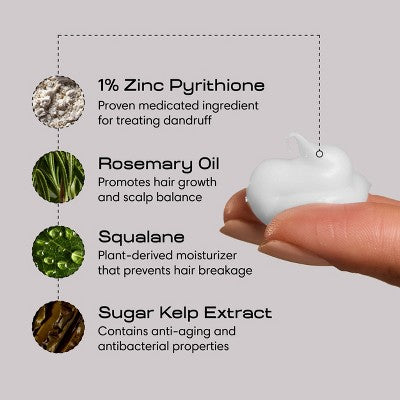 1% Zinc Pyrithione
Proven medicated ingredient for treating dandruff

Rosemary Oil
Promotes hair growth and scalp balance

Squalane
Plant-derived moisturizer that prevents hair breakage

Sugar Kelp Extract
Contains anti-aging and antibacterial properties