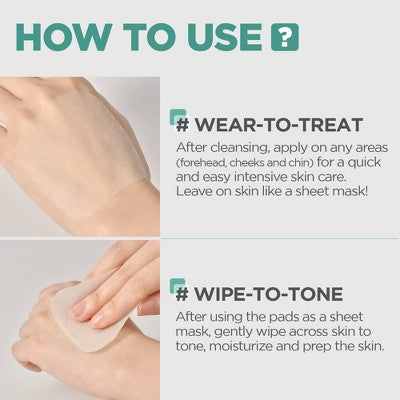 HOW TO USE ?

# WEAR-TO-TREAT
After cleansing, apply on any areas (forehead, cheeks and chin) for a quick and easy intensive skin care. Leave on skin like a sheet mask!

# WIPE-TO-TONE
After using the pads as a sheet mask, gently wipe across skin to tone, moisturize and prep the skin.