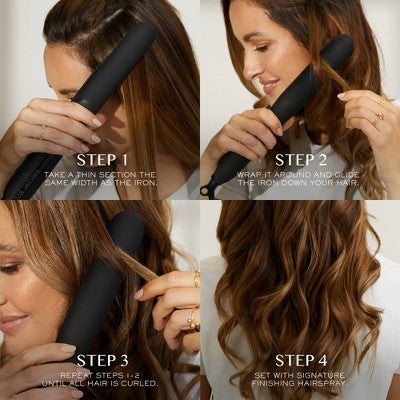 STEP 1
TAKE A THIN SECTION THE SAME WIDTH AS THE IRON.

STEP 2
WRAP IT AROUND AND GLIDE THE IRON DOWN YOUR HAIR.

STEP 3
REPEAT STEPS 1-2 UNTIL ALL HAIR IS CURLED.

STEP 4
SET WITH SIGNATURE FINISHING HAIRSPRAY.