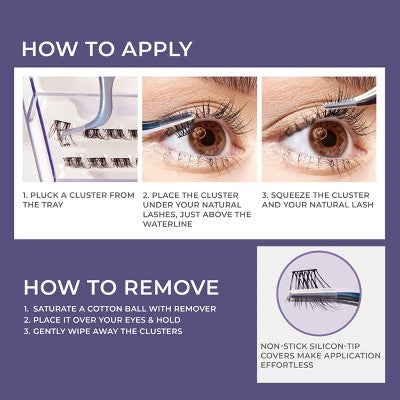 HOW TO APPLY

1. PLUCK A CLUSTER FROM THE TRAY

2. PLACE THE CLUSTER UNDER YOUR NATURAL LASHES, JUST ABOVE THE WATERLINE

3. SQUEEZE THE CLUSTER AND YOUR NATURAL LASH

HOW TO REMOVE

1. SATURATE A COTTON BALL WITH REMOVER
2. PLACE IT OVER YOUR EYES & HOLD
3. GENTLY WIPE AWAY THE CLUSTERS

NON-STICK SILICON-TIP COVERS MAKE APPLICATION EFFORTLESS