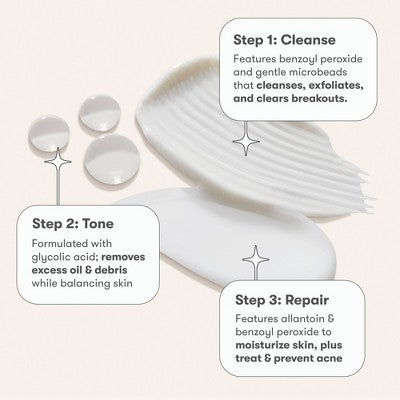 Step 1: Cleanse

Features benzoyl peroxide and gentle microbeads that cleanses, exfoliates, and clears breakouts.

Step 2: Tone

Formulated with glycolic acid; removes excess oil & debris while balancing skin

Step 3: Repair

Features allantoin & benzoyl peroxide to moisturize skin, plus treat & prevent acne