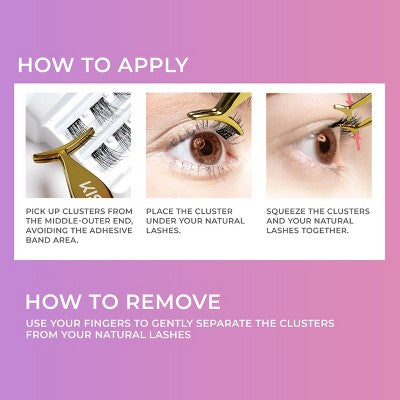 HOW TO APPLY

KISS

PICK UP CLUSTERS FROM THE MIDDLE-OUTER END, AVOIDING THE ADHESIVE BAND AREA.

PLACE THE CLUSTER UNDER YOUR NATURAL LASHES.

SQUEEZE THE CLUSTERS AND YOUR NATURAL LASHES TOGETHER.

HOW TO REMOVE

USE YOUR FINGERS TO GENTLY SEPARATE THE CLUSTERS FROM YOUR NATURAL LASHES