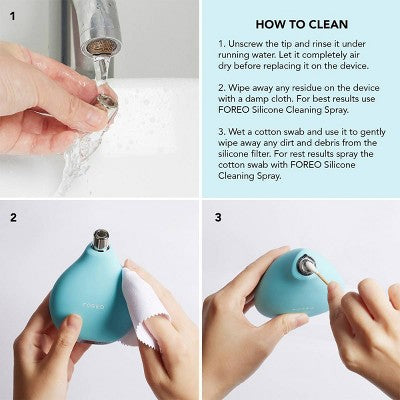 1

HOW TO CLEAN

1. Unscrew the tip and rinse it under running water. Let it completely air dry before replacing it on the device.

2. Wipe away any residue on the device with a damp cloth. For best results use FOREO Silicone Cleaning Spray.

3. Wet a cotton swab and use it to gently wipe away any dirt and debris from the silicone filter. For rest results spray the cotton swab with FOREO Silicone Cleaning Spray.

2

FOREO

3